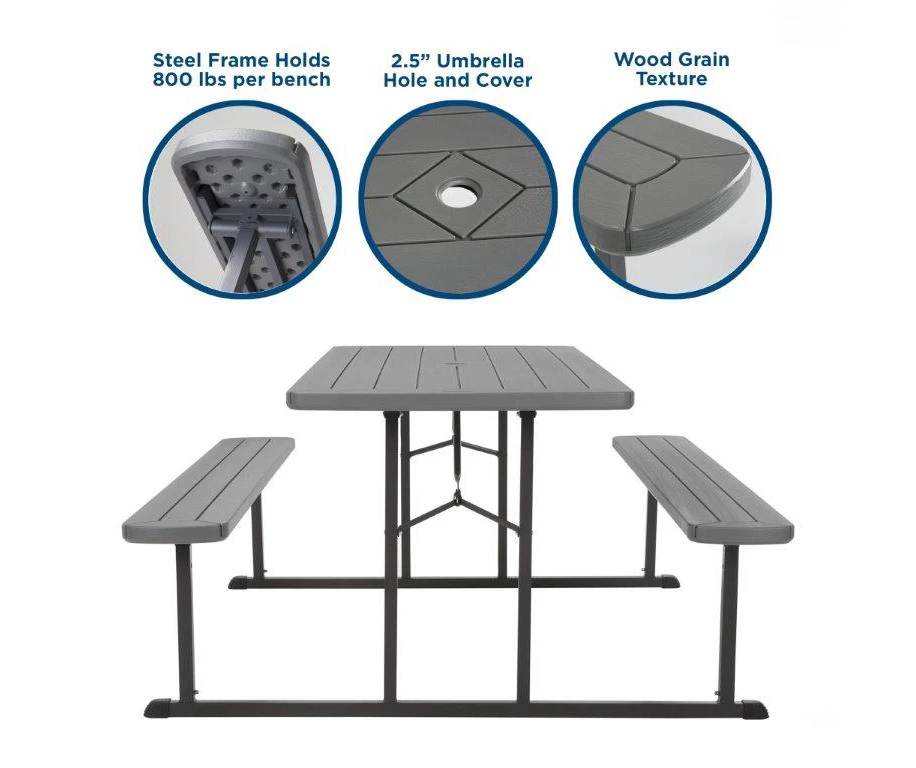 Steel Frame Holds 800 lbs per bench

2.5" Umbrella Hole and Cover

Wood Grain Texture